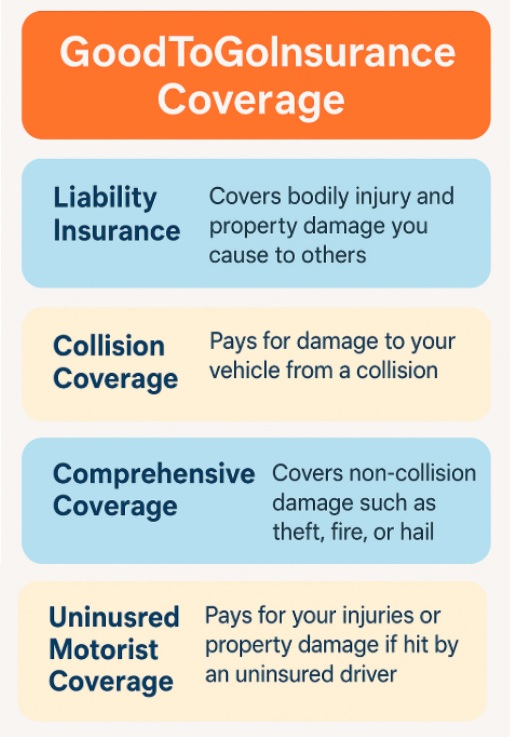 GoodToGoInsurance Coverage

Liability Insurance
Covers bodily injury and property damage you cause to others

Collision Coverage
Pays for damage to your vehicle from a collision

Comprehensive Coverage
Covers non-collision damage such as theft, fire, or hail

Uninusred Motorist Coverage
Pays for your injuries or property damage if hit by an uninsured driver